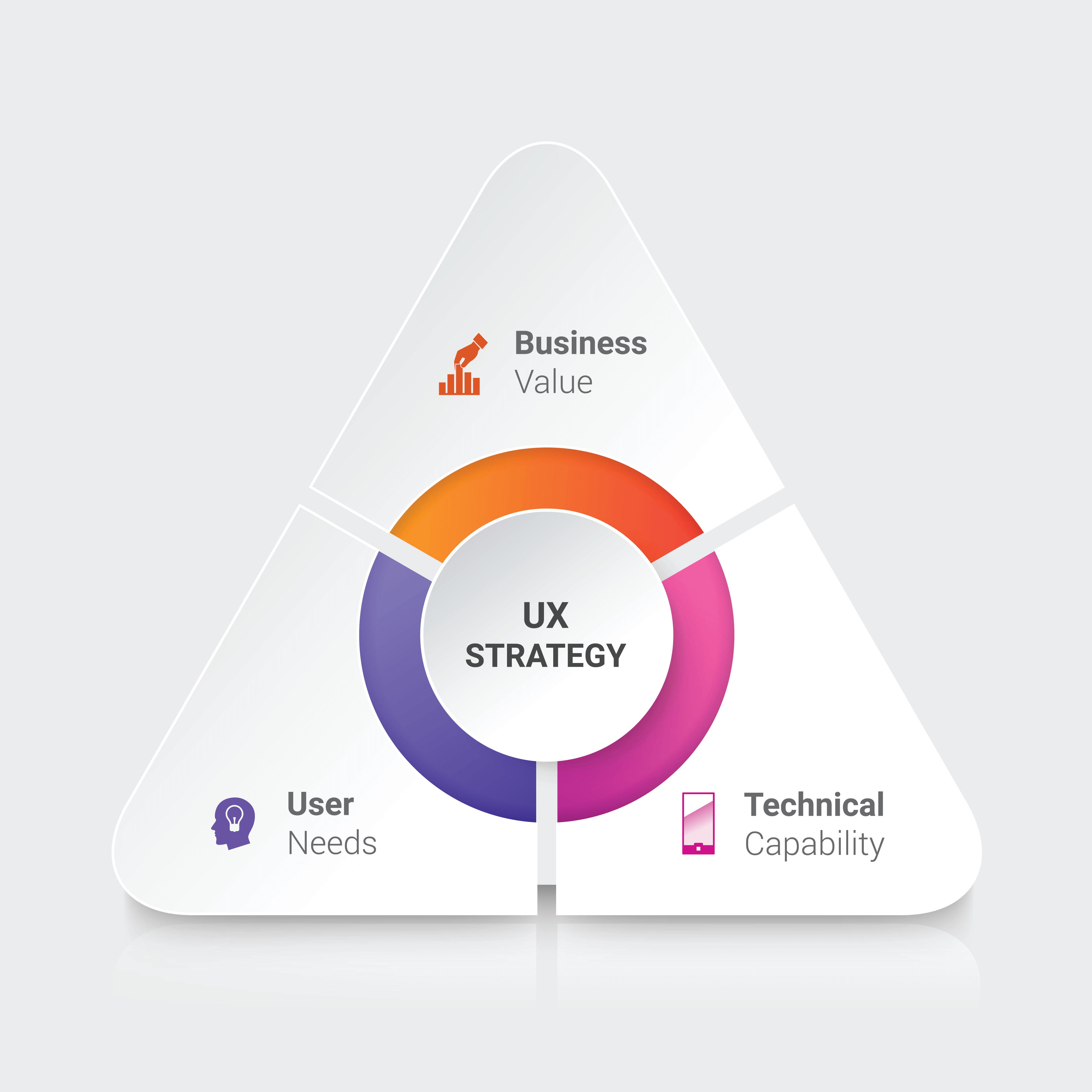 Business
Value

UX
STRATEGY

User
Needs

Technical
Capability